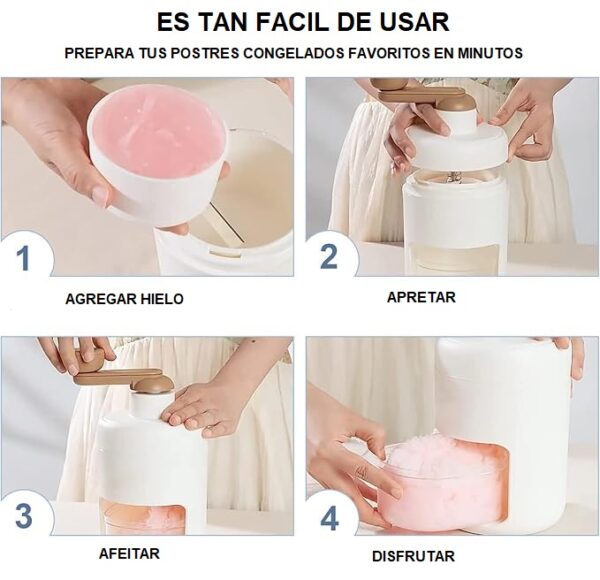 ES TAN FACIL DE USAR

PREPARA TUS POSTRES CONGELADOS FAVORITOS EN MINUTOS

1

AGREGAR HIELO

2

APRETAR

3

AFEITAR

4

DISFRUTAR